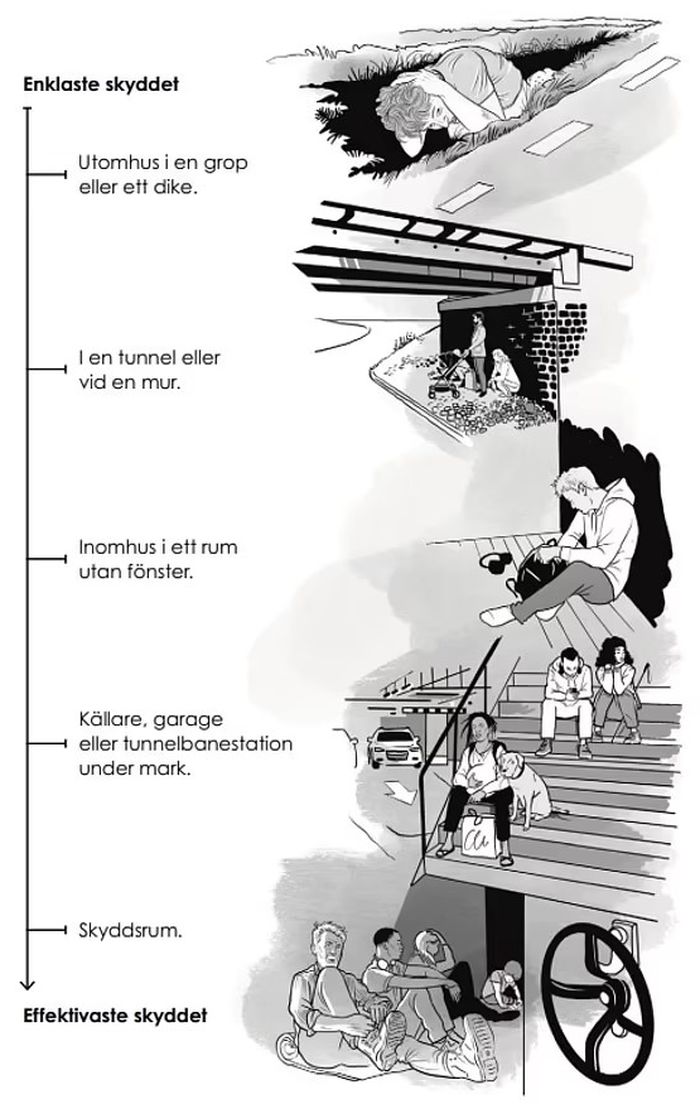 Enklaste skyddet

Utomhus i en grop eller ett dike.

I en tunnel eller vid en mur.

Inomhus i ett rum utan fönster.

Källare, garage eller tunnelbanestation under mark.

Skyddsrum.

Effektivaste skyddet